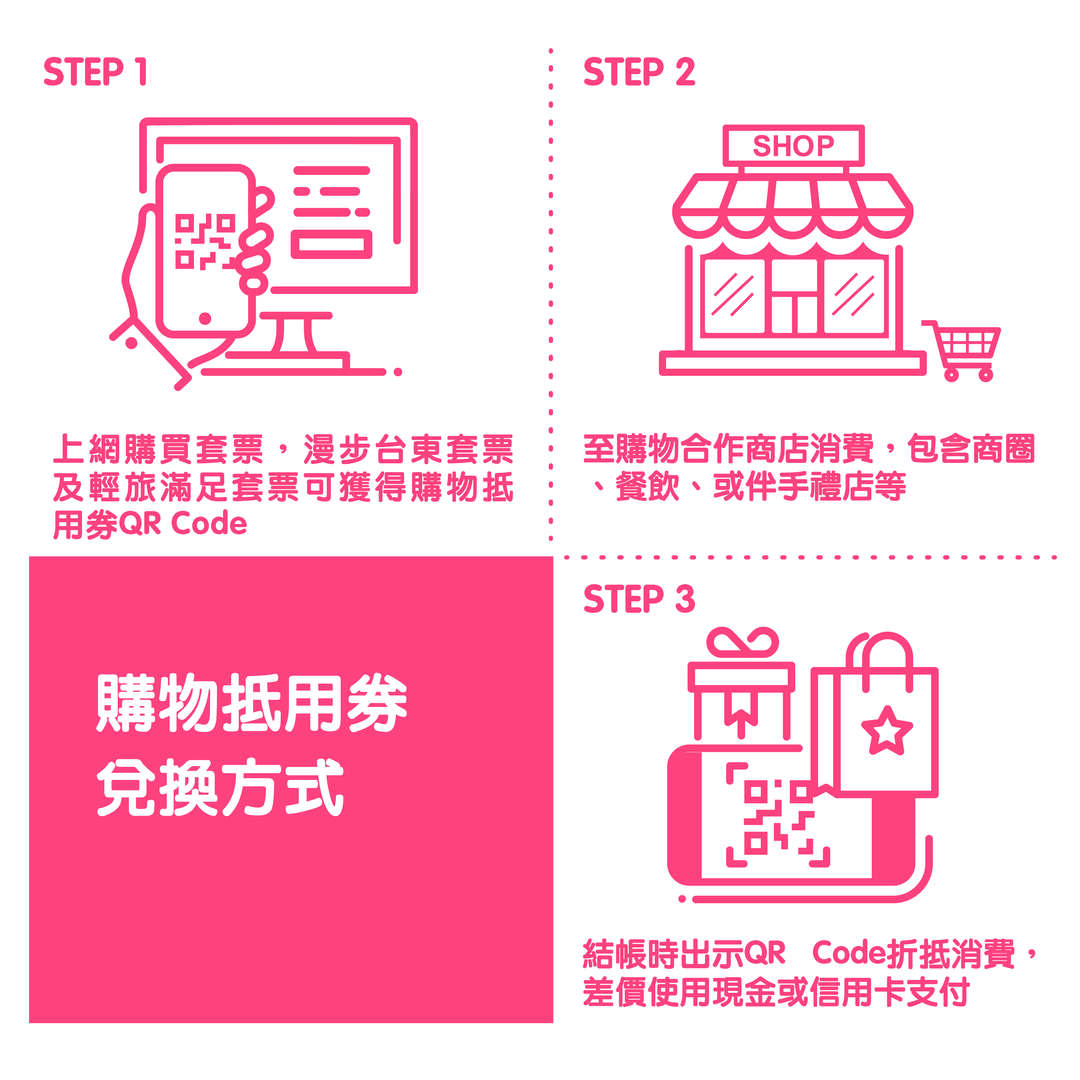 STEP 1

上網購買套票，漫步台東套票及輕旅滿足套票可獲得購物抵用券QR Code

STEP 2

SHOP

至購物合作商店消費，包含商圈、餐飲、或伴手禮店等

購物抵用券
兌換方式

STEP 3

結帳時出示QR Code折抵消費，差價使用現金或信用卡支付